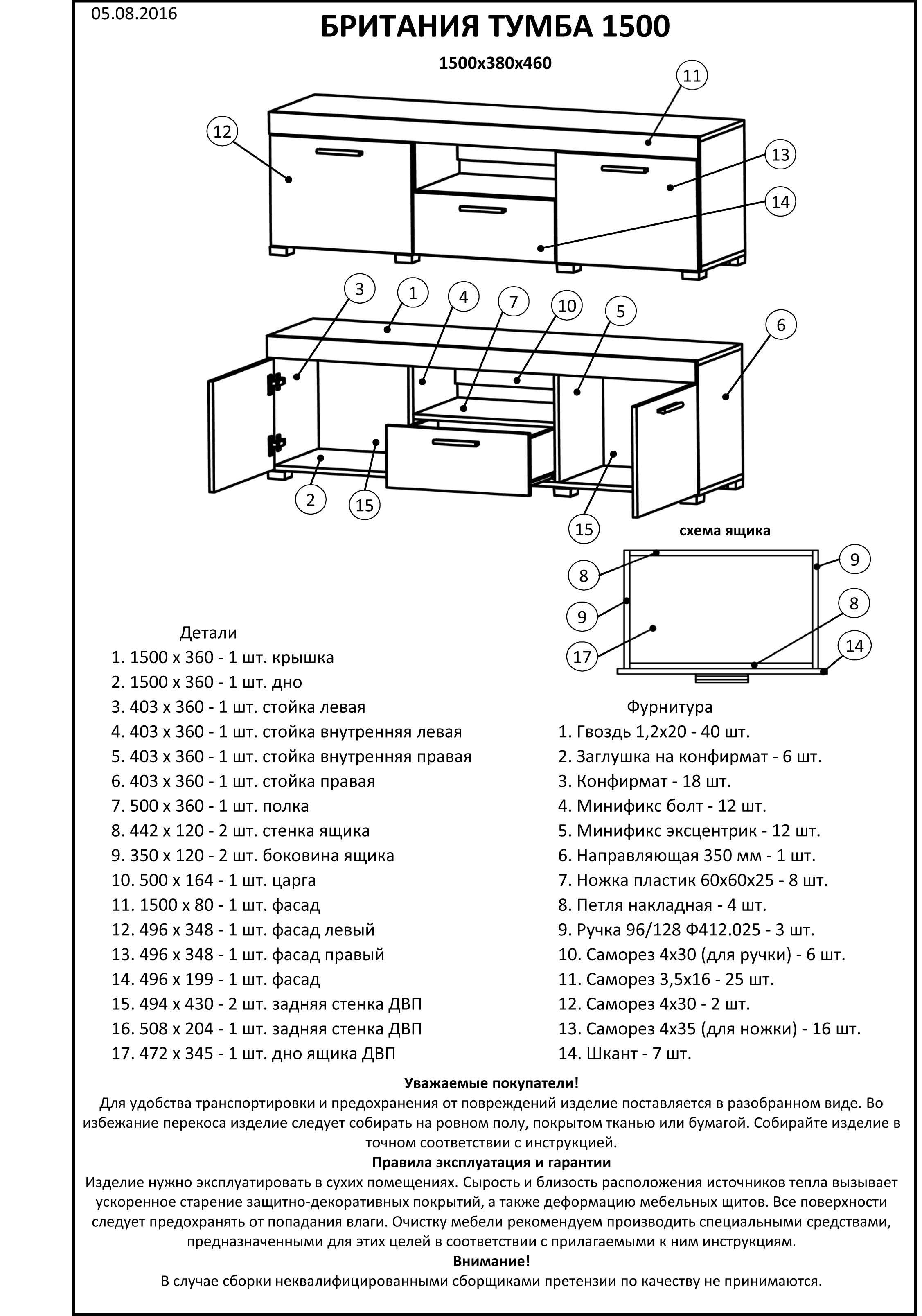 05.08.2016

БРИТАНИЯ ТУМБА 1500

1500х380х460

11

12

13

14

3

1

4

7

10

5

6

2

15

15

схема ящика

8

9

9

8

17

14

Детали
1. 1500 х 360 - 1 шт. крышка
2. 1500 х 360 - 1 шт. дно
3. 403 х 360 - 1 шт. стойка левая
4. 403 х 360 - 1 шт. стойка внутренняя левая
5. 403 х 360 - 1 шт. стойка внутренняя правая
6. 403 х 360 - 1 шт. стойка правая
7. 500 х 360 - 1 шт. полка
8. 442 х 120 - 2 шт. стенка ящика
9. 350 х 120 - 2 шт. боковина ящика
10. 500 х 164 - 1 шт. царга
11. 1500 х 80 - 1 шт. фасад
12. 496 х 348 - 1 шт. фасад левый
13. 496 х 348 - 1 шт. фасад правый
14. 496 х 199 - 1 шт. фасад
15. 494 х 430 - 2 шт. задняя стенка ДВП
16. 508 х 204 - 1 шт. задняя стенка ДВП
17. 472 х 345 - 1 шт. дно ящика ДВП

Фурнитура
1. Гвоздь 1,2х20 - 40 шт.
2. Заглушка на конфирмат - 6 шт.
3. Конфирмат - 18 шт.
4. Минификс болт - 12 шт.
5. Минификс эксцентрик - 12 шт.
6. Направляющая 350 мм - 1 шт.
7. Ножка пластик 60х60х25 - 8 шт.
8. Петля накладная - 4 шт.
9. Ручка 96/128 Ф412.025 - 3 шт.
10. Саморез 4х30 (для ручки) - 6 шт.
11. Саморез 3,5х16 - 25 шт.
12. Саморез 4х30 - 2 шт.
13. Саморез 4х35 (для ножки) - 16 шт.
14. Шкант - 7 шт.

Уважаемые покупатели!
Для удобства транспортировки и предохранения от повреждений изделие поставляется в разобранном виде. Во избежание перекоса изделие следует собирать на ровном полу, покрытом тканью или бумагой. Собирайте изделие в точном соответствии с инструкцией.
Правила эксплуатация и гарантии
Изделие нужно эксплуатировать в сухих помещениях. Сырость и близость расположения источников тепла вызывает ускоренное старение защитно-декоративных покрытий, а также деформацию мебельных щитов. Все поверхности следует предохранять от попадания влаги. Очистку мебели рекомендуем производить специальными средствами, предназначенными для этих целей в соответствии с прилагаемыми к ним инструкциям.
Внимание!
В случае сборки неквалифицированными сборщиками претензии по качеству не принимаются.